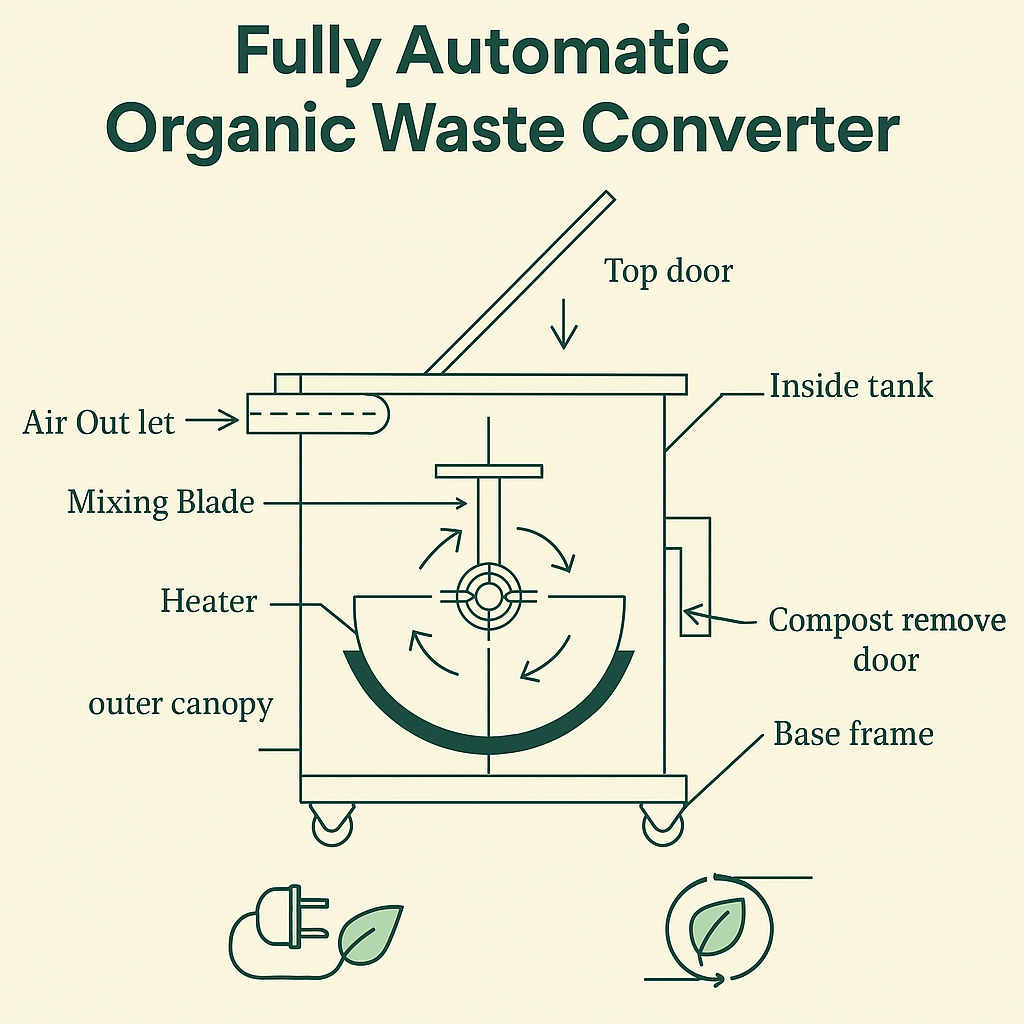 Fully Automatic Organic Waste Converter

Top door

Inside tank

Air Out let

Mixing Blade

Heater

Compost remove door

outer canopy

Base frame